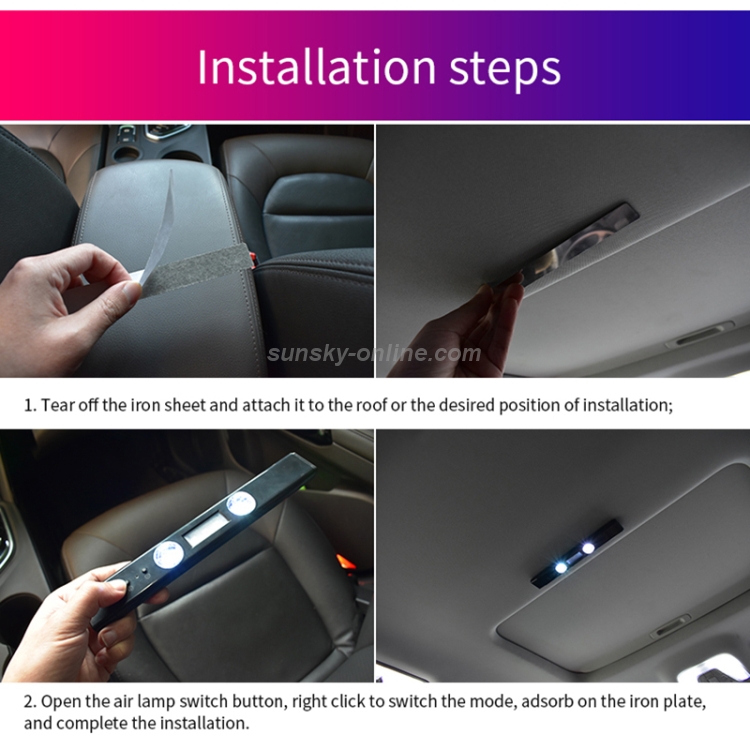 Installation steps

sunsky-online.com

1. Tear off the iron sheet and attach it to the roof or the desired position of installation;

2. Open the air lamp switch button, right click to switch the mode, adsorb on the iron plate, and complete the installation.